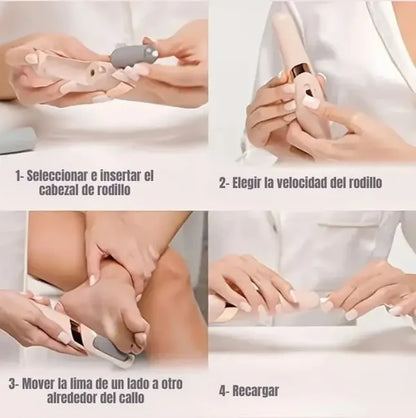 1- Seleccionar e insertar el cabezal de rodillo

2- Elegir la velocidad del rodillo

3- Mover la lima de un lado a otro alrededor del callo

4- Recargar