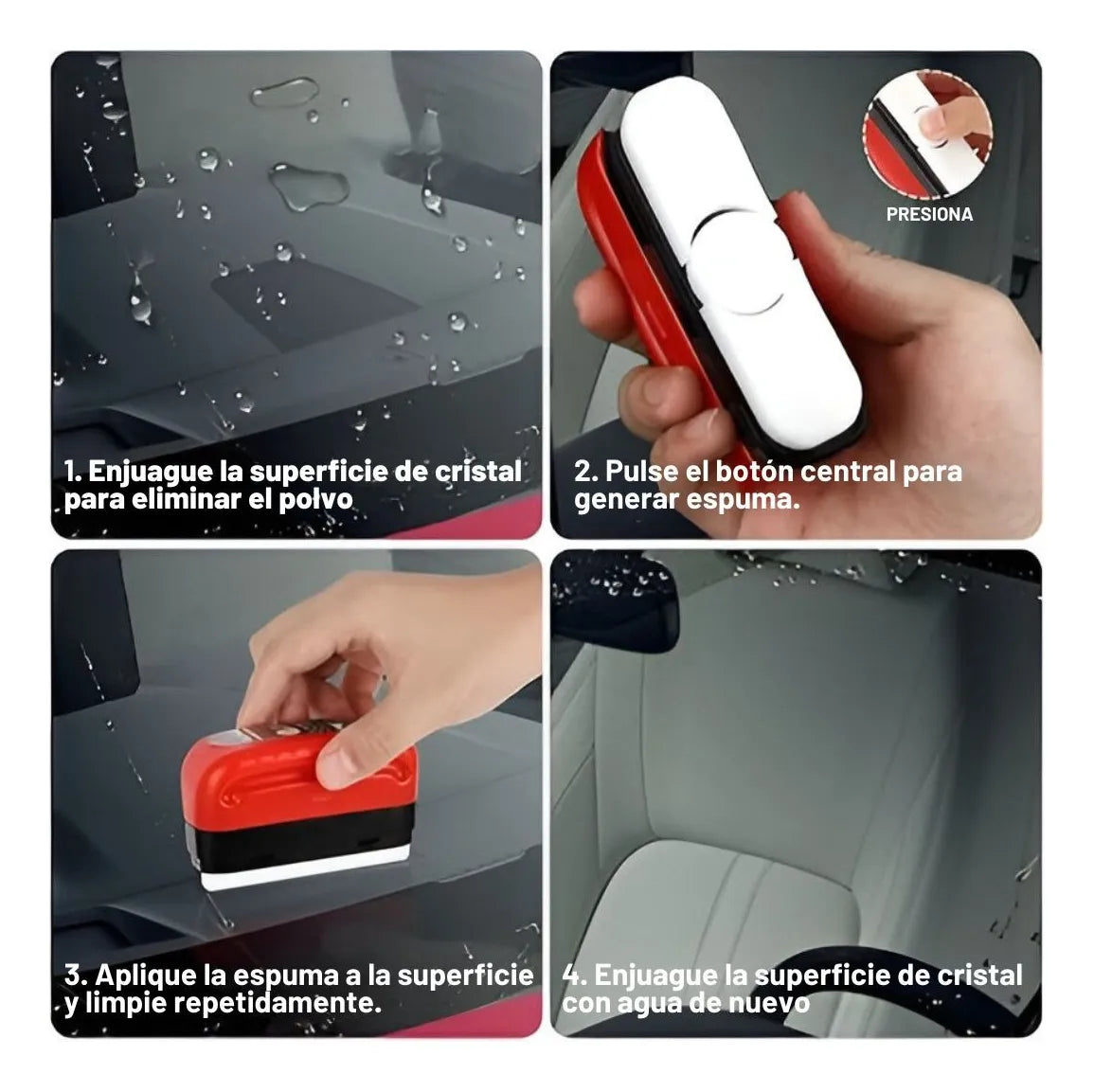 1. Enjuague la superficie de cristal para eliminar el polvo

PRESIONA

2. Pulse el botón central para generar espuma.

3. Aplique la espuma a la superficie y limpie repetidamente.

4. Enjuague la superficie de cristal con agua de nuevo