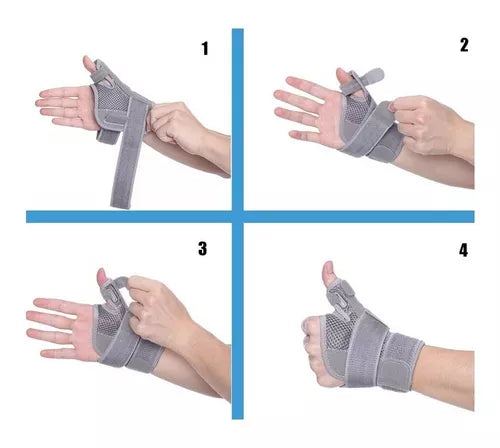 1

2

3

4