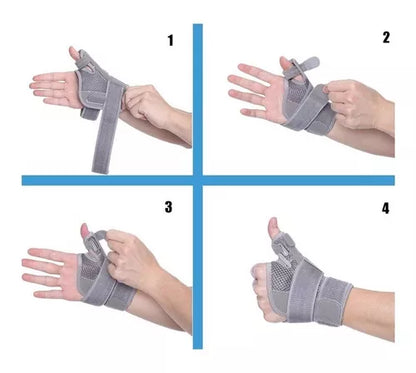 1

2

3

4