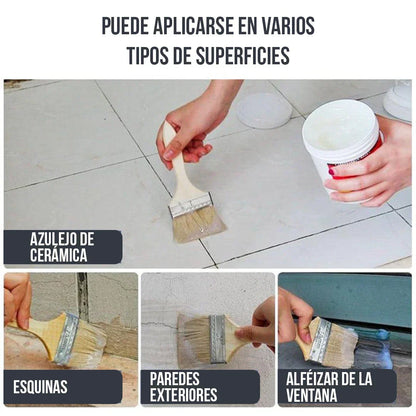 PUEDE APLICARSE EN VARIOS TIPOS DE SUPERFICIES

AZULEJO DE CERÁMICA

ESQUINAS

PAREDES EXTERIORES

ALFÉIZAR DE LA VENTANA